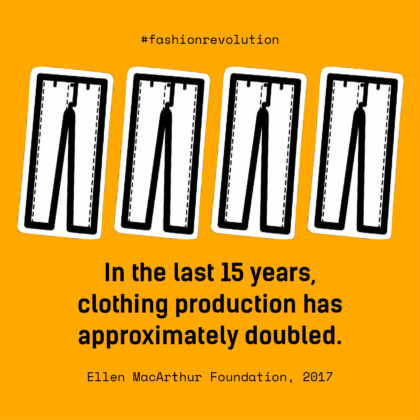 #fashionrevolution

In the last 15 years, clothing production has approximately doubled.

Ellen MacArthur Foundation, 2017